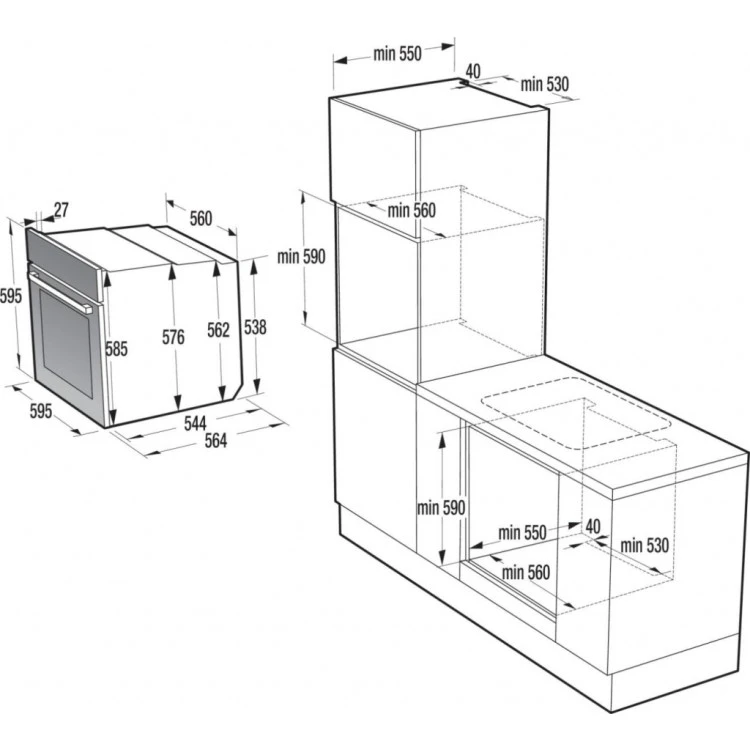 27
560
595
585
576
562
538
595
544
564
min 550
40
min 530
min 560
min 590
min 590
min 550
40
min 530
min 560