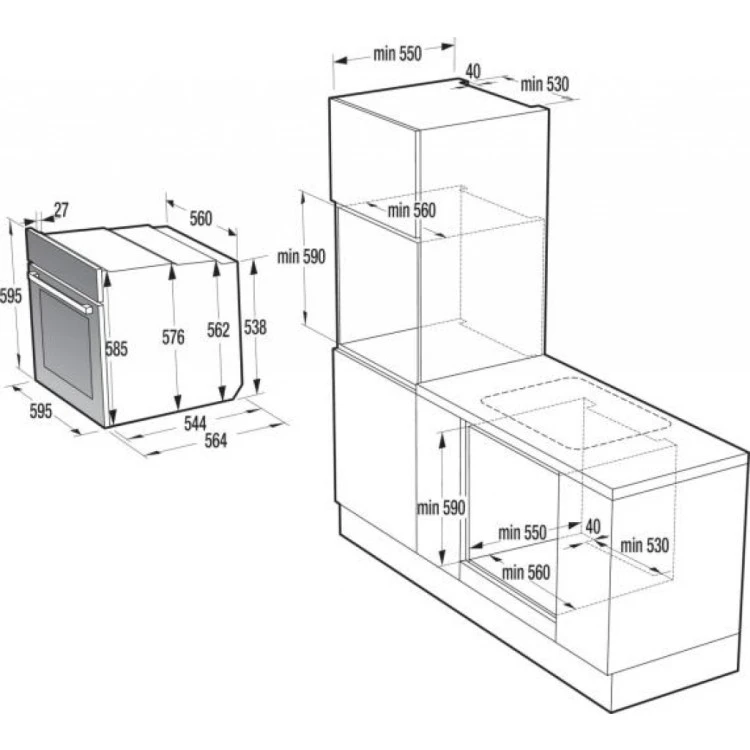 27
560
595
585
576
562
538
595
544
564
min 550
40
min 530
min 560
min 590
min 590
min 550
40
min 530
min 560